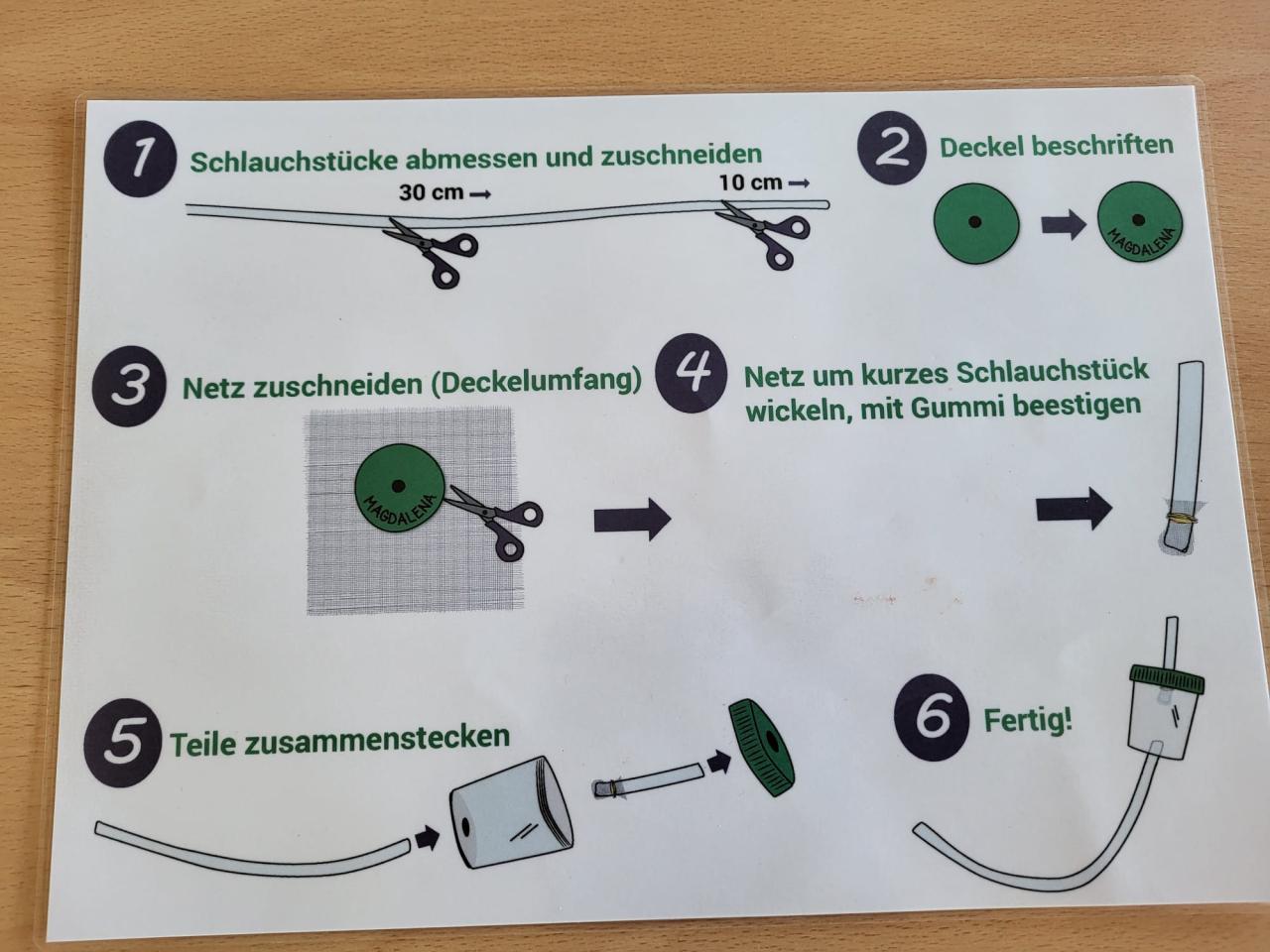 1 Schlauchstücke abmessen und zuschneiden

30 cm →

10 cm →

2 Deckel beschriften

MAGDALENA

3 Netz zuschneiden (Deckelumfang)

MAGDALENA

4 Netz um kurzes Schlauchstück wickeln, mit Gummi beestigen

5 Teile zusammenstecken

6 Fertig!